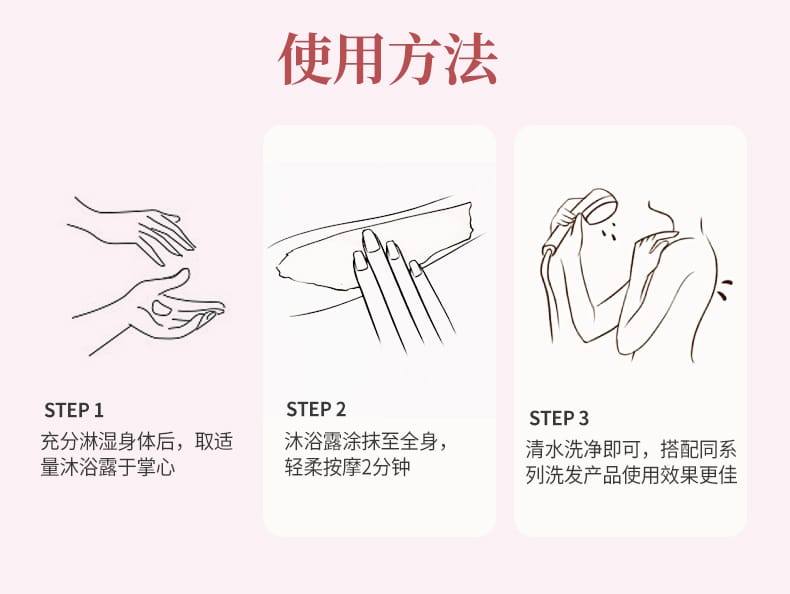 使用方法

STEP 1
充分淋湿身体后，取适量沐浴露于掌心

STEP 2
沐浴露涂抹至全身，轻柔按摩2分钟

STEP 3
清水洗净即可，搭配同系列洗发产品使用效果更佳